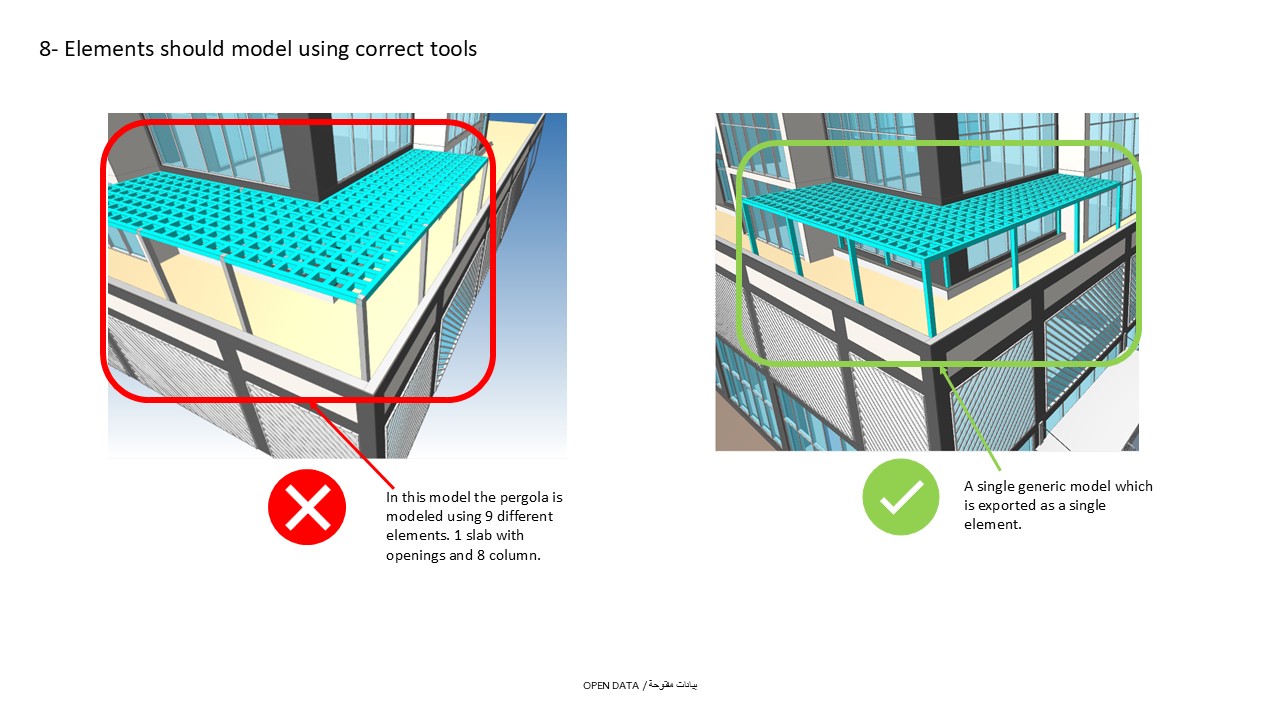 8- Elements should model using correct tools

In this model the pergola is modeled using 9 different elements. 1 slab with openings and 8 column.

A single generic model which is exported as a single element.

OPEN DATA / بيانات مفتوحة